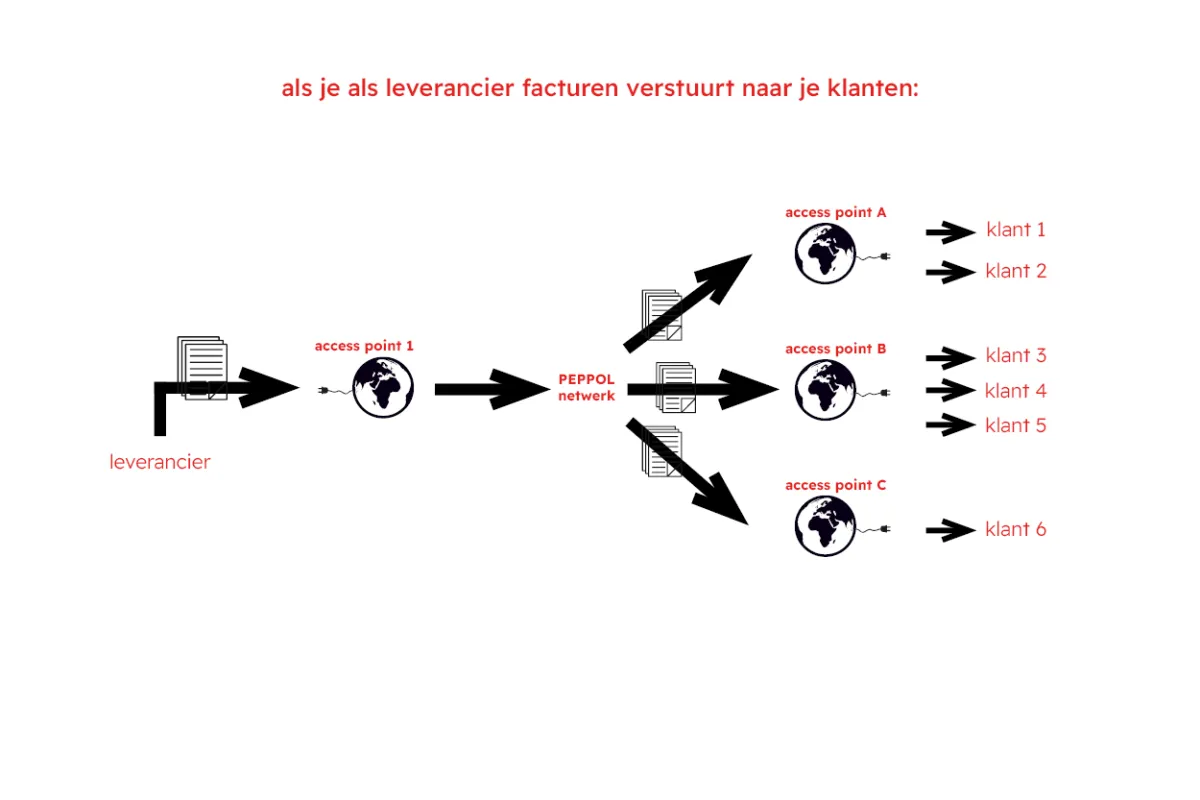 als je als leverancier facturen verstuurt naar je klanten:

leverancier

access point 1

PEPPOL netwerk

access point A

klant 1

klant 2

access point B

klant 3

klant 4

klant 5

access point C

klant 6