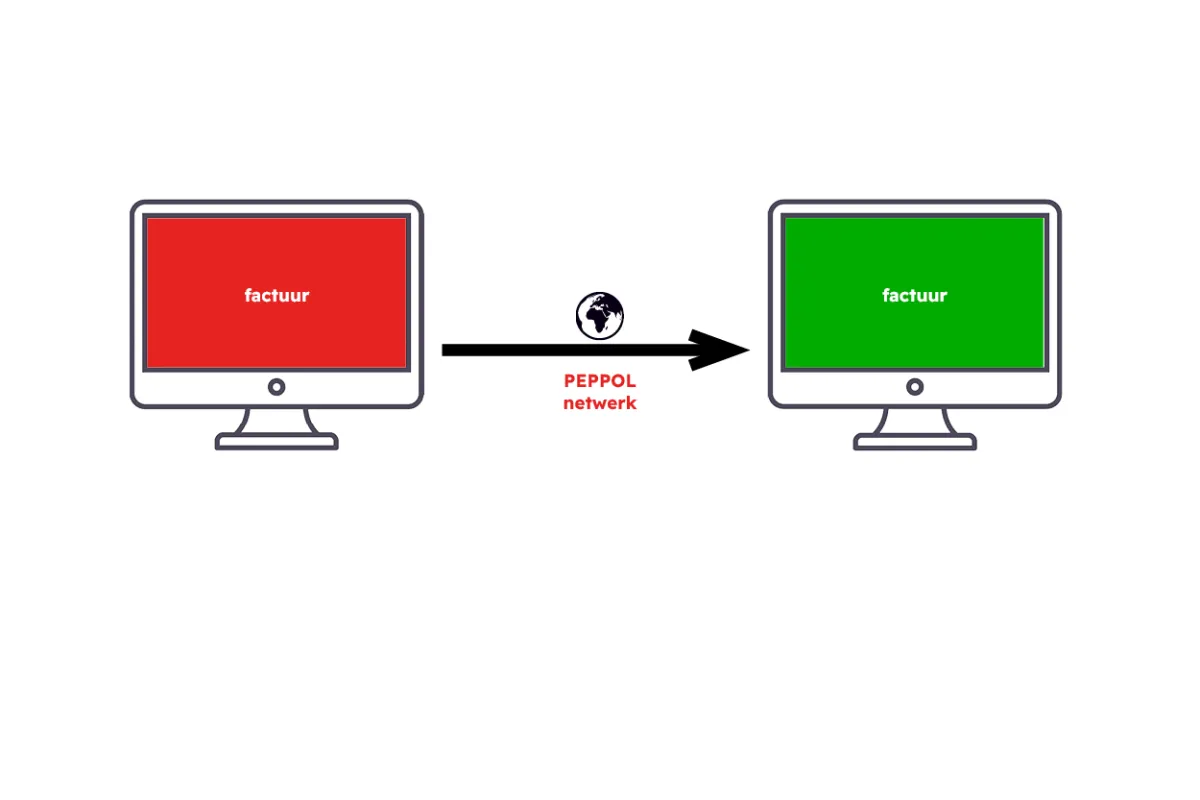 factuur

PEPPOL
netwerk

factuur